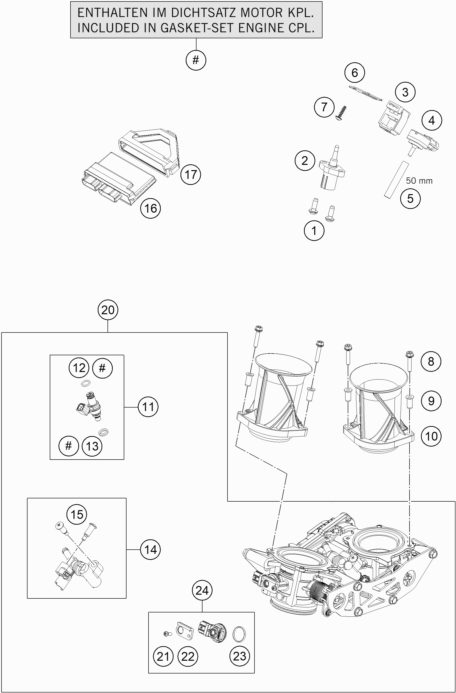 ENTHALTEN IM DICHTSATZ MOTOR KPL.
INCLUDED IN GASKET-SET ENGINE CPL.

#

6
3
7
4
2
50 mm
5
1
17
16

20
12 #
11
# 13
8
9
10
15
14
24
21 22 23