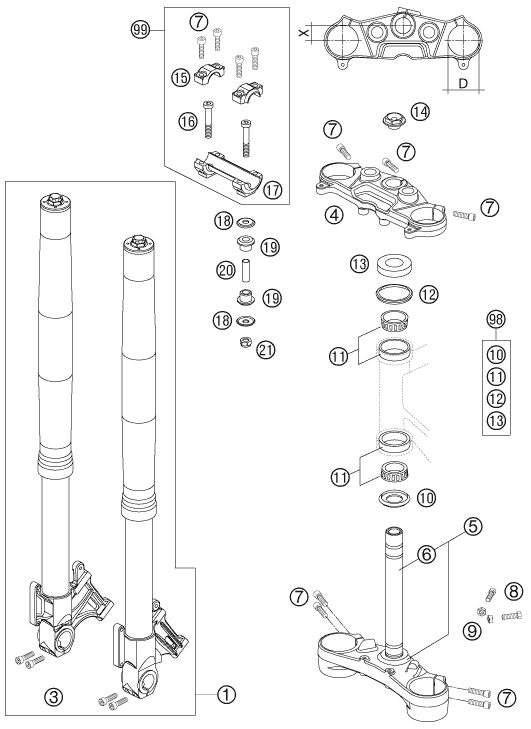 99
7
15
16
17
X
D
14
7
7
4
7
18
19
20
19
18
21
13
12
11
98
10
11
12
13
11
10
5
6
7
8
9
7
3
1