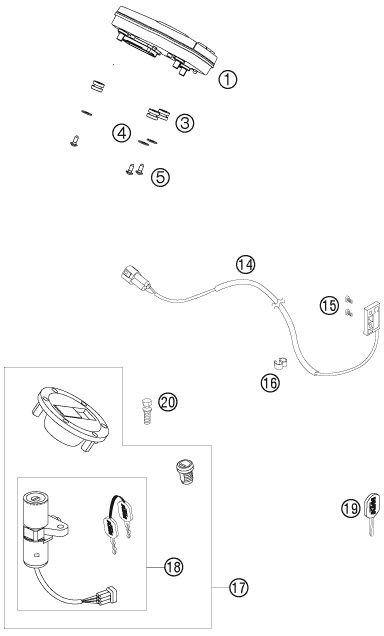 1
3
4
5
14
15
16
20
19
18
17