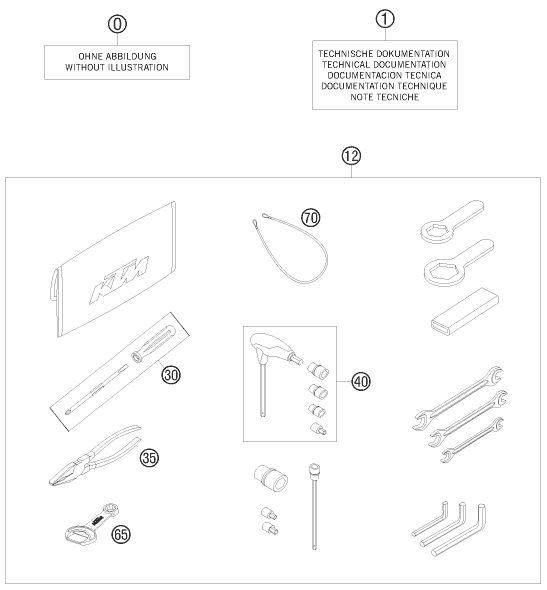 0

OHNE ABBILDUNG
WITHOUT ILLUSTRATION

1

TECHNISCHE DOKUMENTATION
TECHNICAL DOCUMENTATION
DOCUMENTACION TECNICA
DOCUMENTATION TECHNIQUE
NOTE TECNICHE

12

KTM

70

30

40

35

65