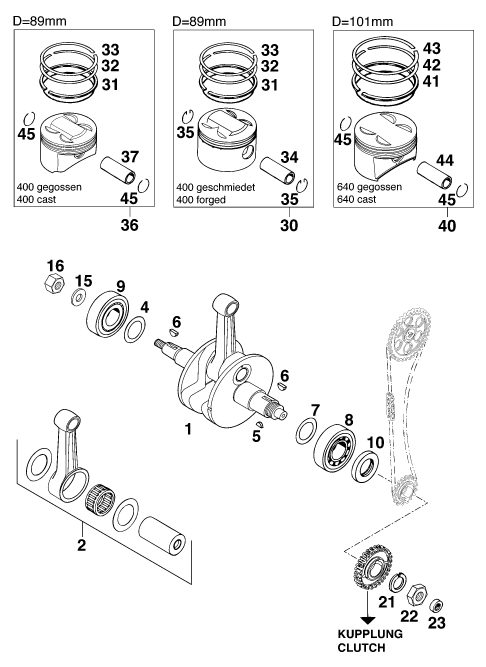 D=89mm

33
32
31
45
37
400 gegossen
400 cast
45
36

D=89mm

33
32
31
35
34
400 geschmiedet
400 forged
35
30

D=101mm

43
42
41
45
44
640 gegossen
640 cast
45
40

16
15
9
4
6
6
1
5
7
8
10
2
21
22
23
KUPPLUNG
CLUTCH