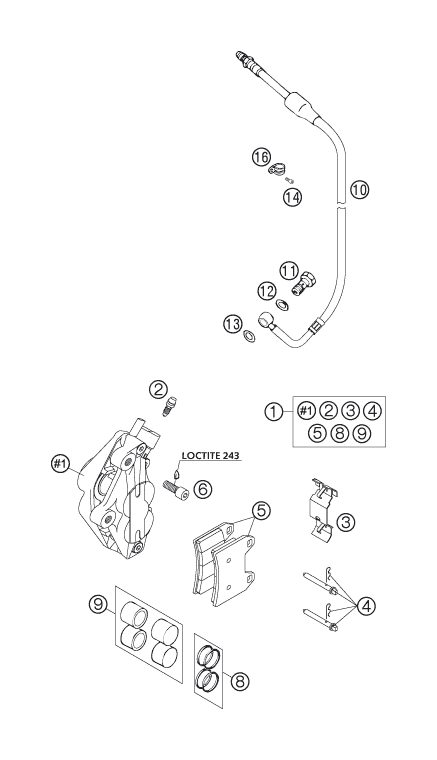 16
14
10
11
12
13
2
1
#1 2 3 4
5 8 9
#1
LOCTITE 243
6
5
3
4
9
8