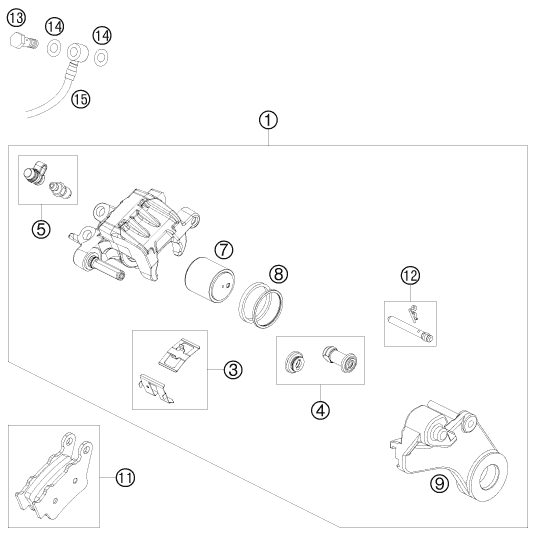 13
14
14
15
1
5
7
8
12
3
4
11
9