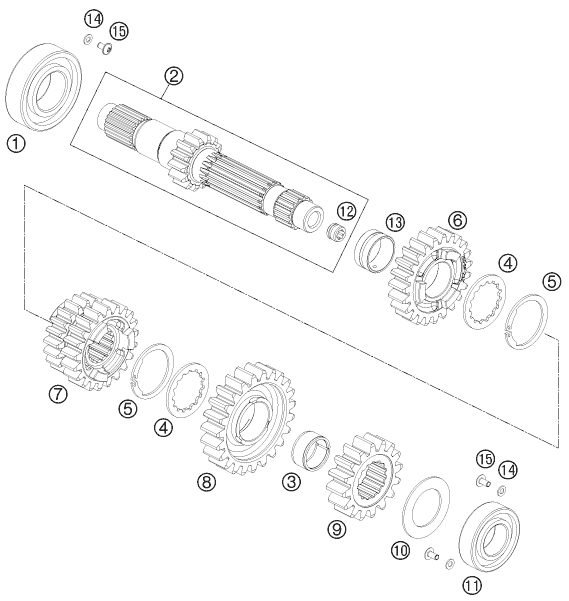 14
15
2
1
12
13
6
4
5
7
5
4
8
3
9
15
14
10
11