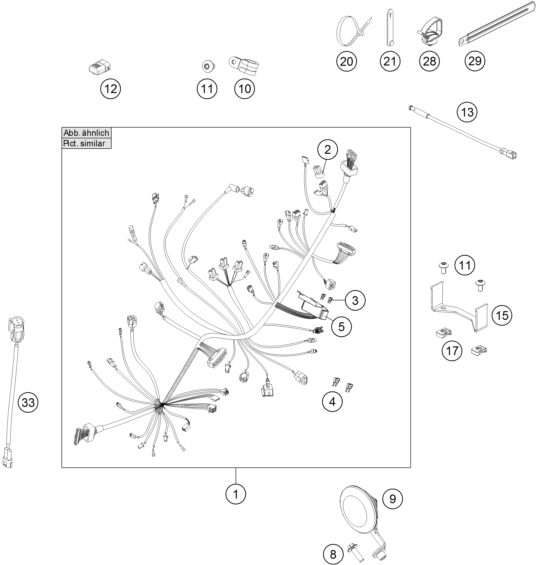 20
21
28
29
12
11
10
13
Abb. ähnlich
Pict. similar
2
3
5
4
11
15
17
33
1
9
8