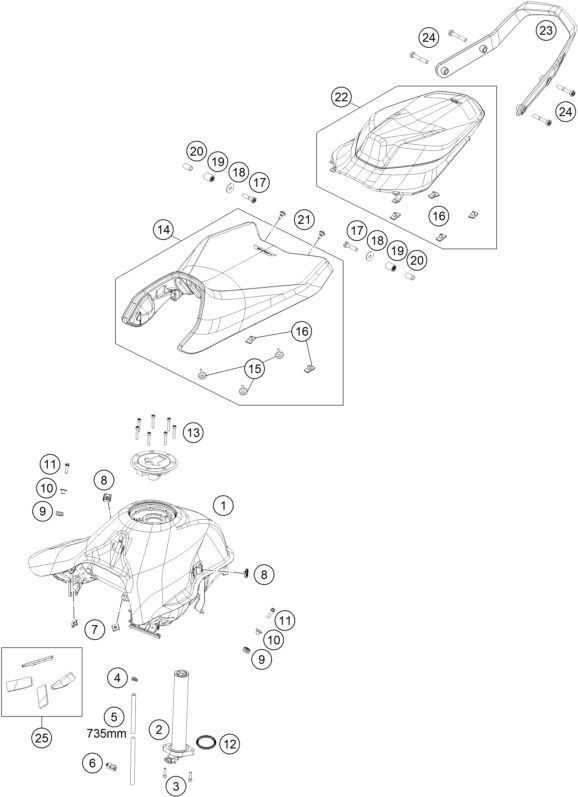 24
23
22
24
20
19
18
17
21
14
17
18
19
20
16
16
15
13
11
10
9
8
1
8
7
11
10
9
4
5
735mm
2
12
6
3
25