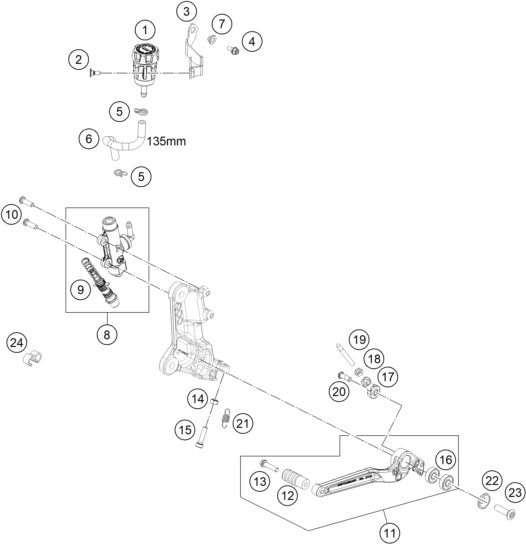 1
3
7
4
2
5
6
135mm
5
10
9
8
24
19
18
17
20
14
21
15
16
13
12
22
23
11