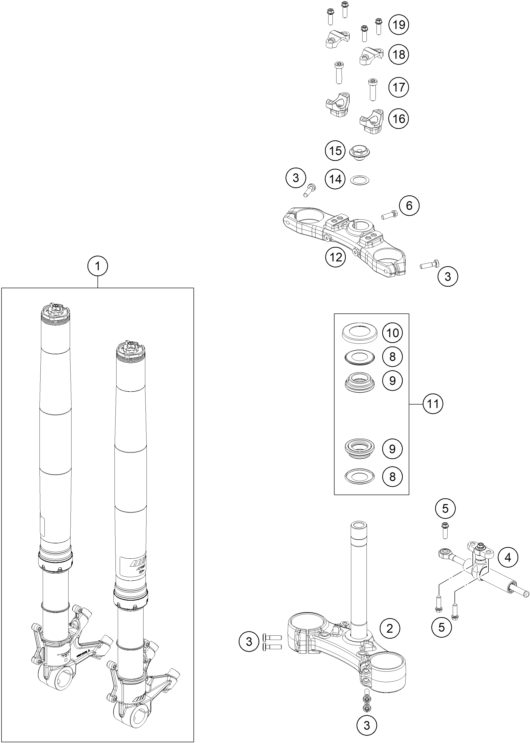 19
18
17
16
15
3
14
6
12
3
1
10
8
9
11
9
8
5
4
5
2
3
3