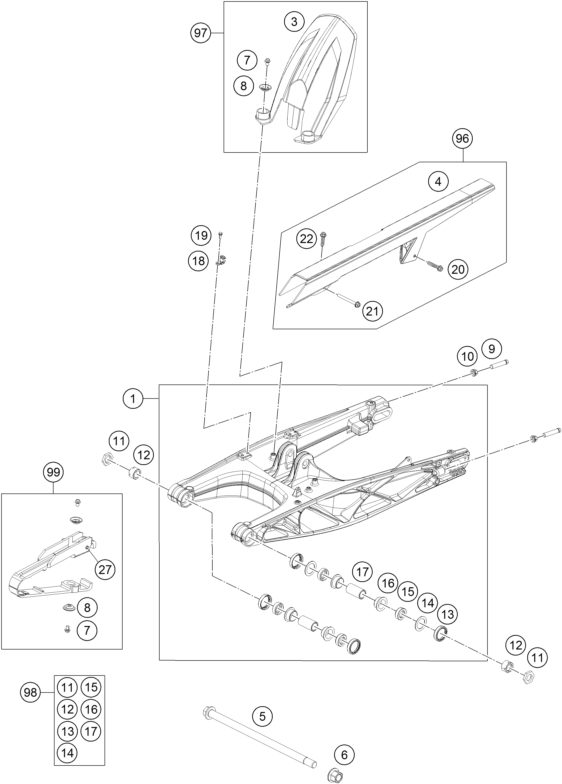 97
3
7
8
96
4
22
20
21
19
18
10
9
1
11
12
99
27
8
7
17
16
15
14
13
12
11
98
11 15
12 16
13 17
14
5
6