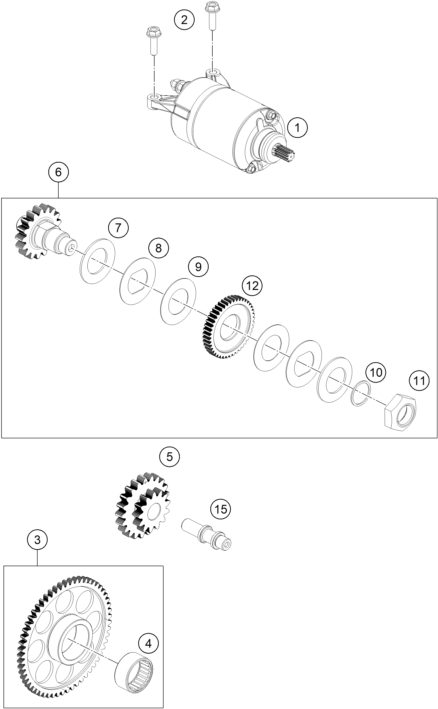 2
1
6
7
8
9
12
10
11
5
15
3
4