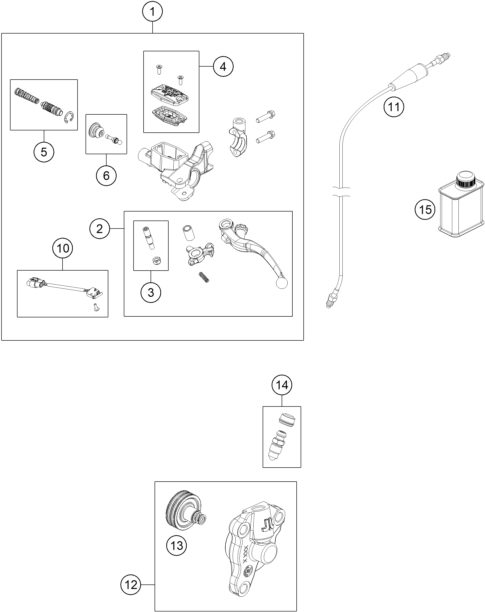 1
4
5
6
11
15
2
10
3
14
13
12