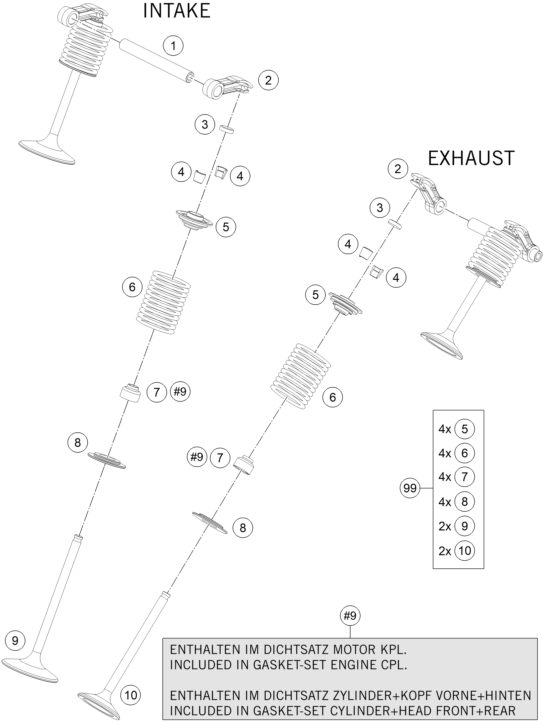 INTAKE

1
2
3
4 4
5
6
7 #9
8
9

EXHAUST

2
3
4
4
5
6
#9 7
8
10

99
4x 5
4x 6
4x 7
4x 8
2x 9
2x 10

#9

ENTHALTEN IM DICHTSATZ MOTOR KPL.
INCLUDED IN GASKET-SET ENGINE CPL.

ENTHALTEN IM DICHTSATZ ZYLINDER+KOPF VORNE+HINTEN
INCLUDED IN GASKET-SET CYLINDER+HEAD FRONT+REAR