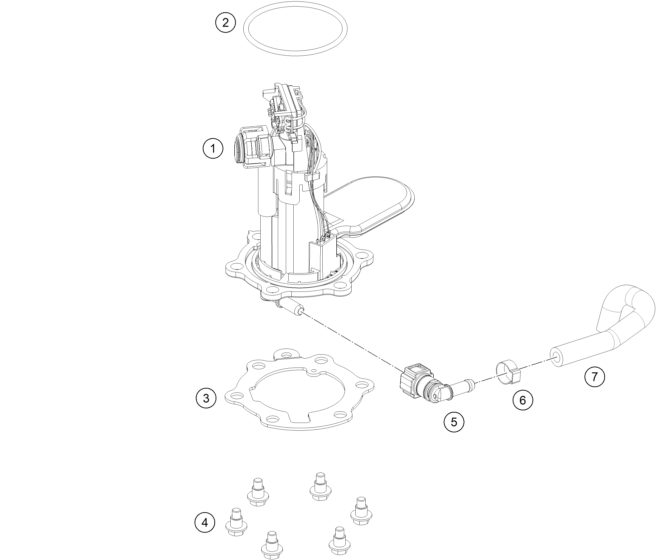 2

1

3

5

6

7

4