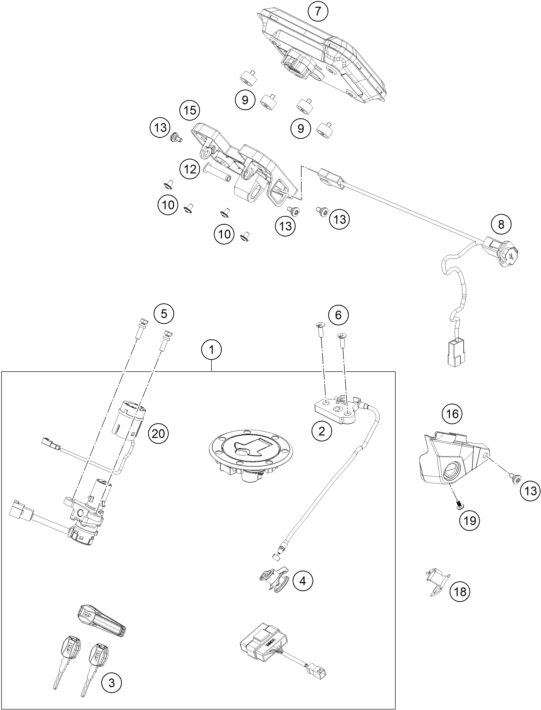 7
9
9
15
13
12
10
10
13
13
8
5
6
1
20
2
16
13
19
4
18
3