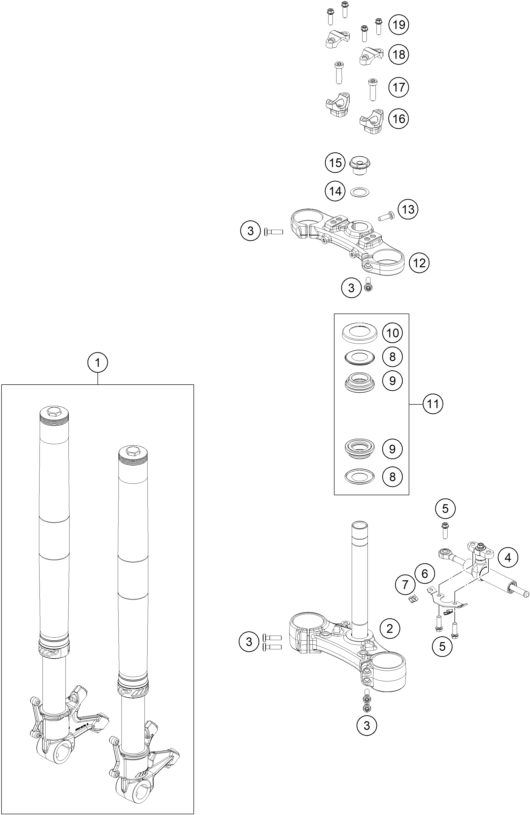 19
18
17
16
15
14
13
3
12
3
10
8
9
11
9
8
1
5
4
6
7
2
3
5
3