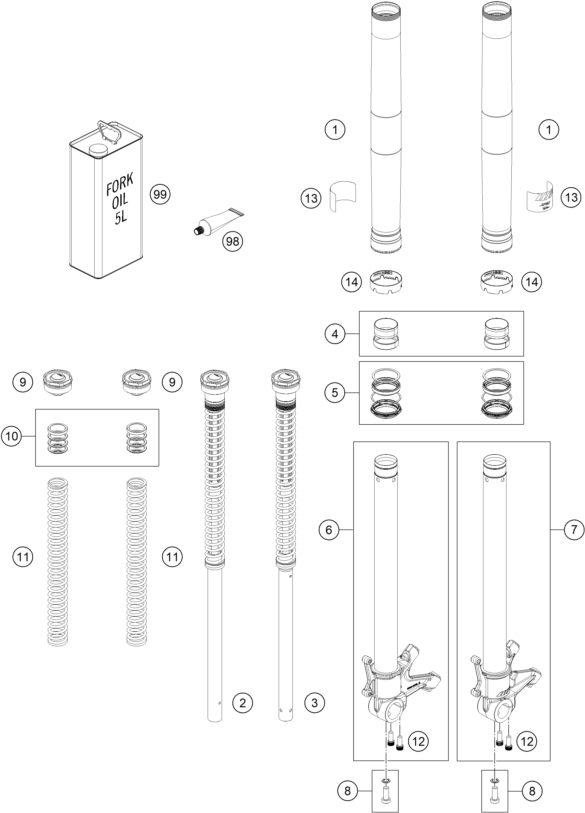 FORK
OIL
5L

99

98

1

1

13

13

14

14

4

5

9

9

10

11

11

2

3

6

7

12

12

8

8