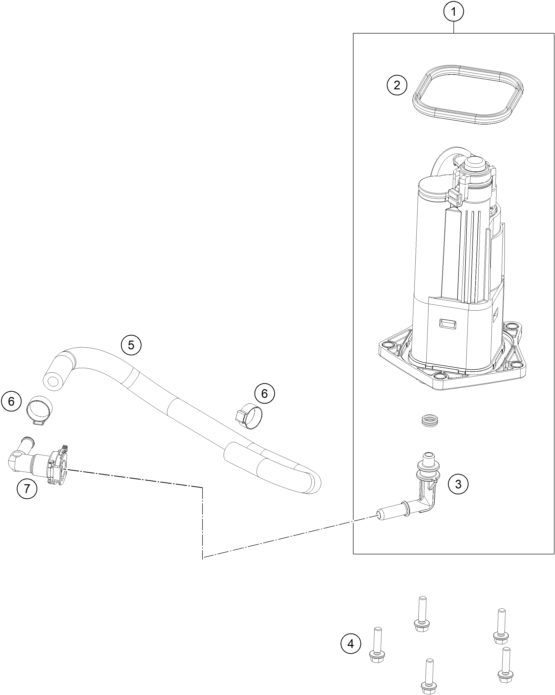 1
2
5
6
6
7
3
4