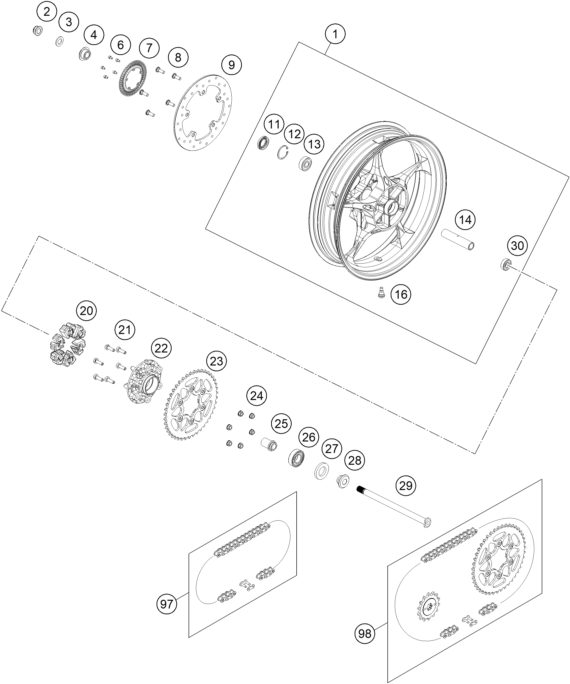 2
3
4
6
7
8
9
1
11
12
13
14
30
16
20
21
22
23
24
25
26
27
28
29
97
98