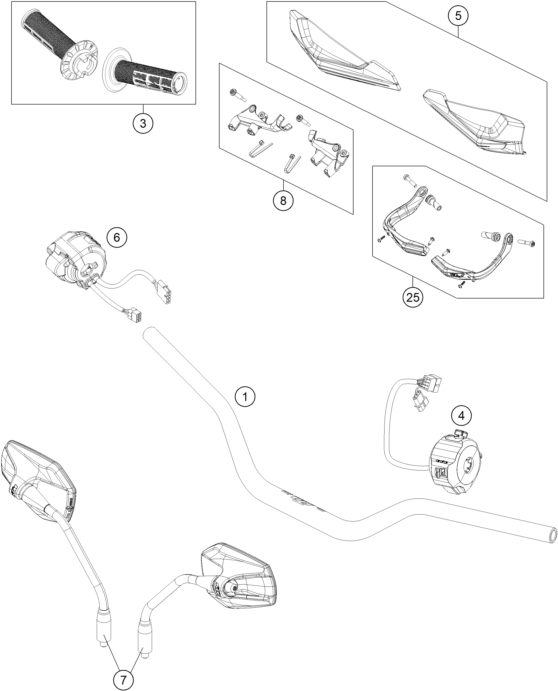 3
5
8
6
25
1
4
7