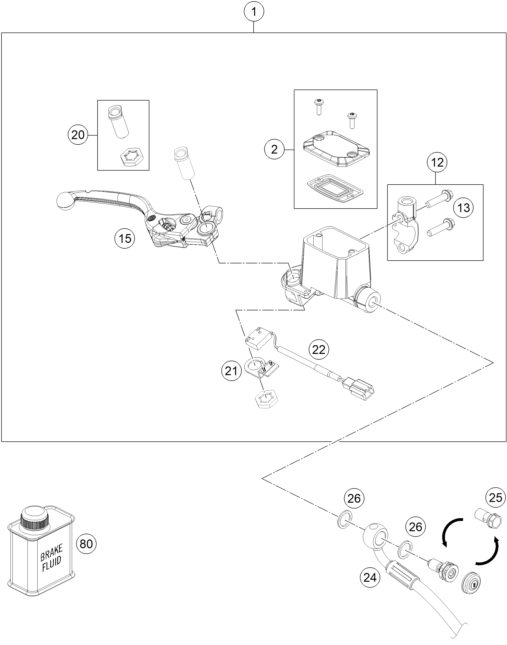 1
20
2
12
13
15
22
21
26
25
26
80
BRAKE FLUID
24