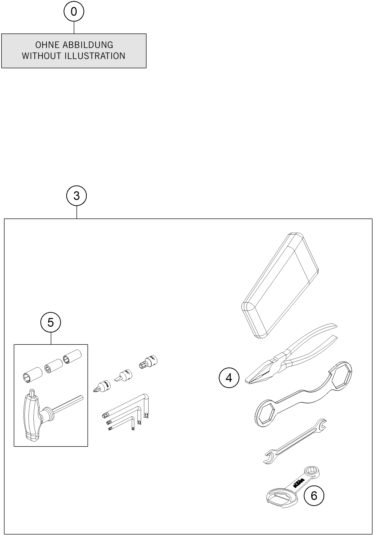 0

OHNE ABBILDUNG
WITHOUT ILLUSTRATION

3

5

4

6