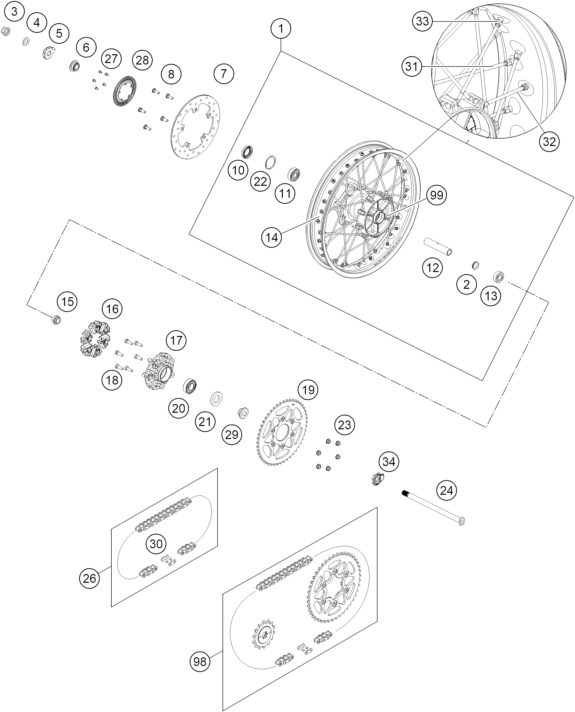 3
4
5
6
27
28
8
7
1
33
31
32
10
22
11
99
14
12
2
13
15
16
17
18
20
21
29
19
23
34
24
30
26
98