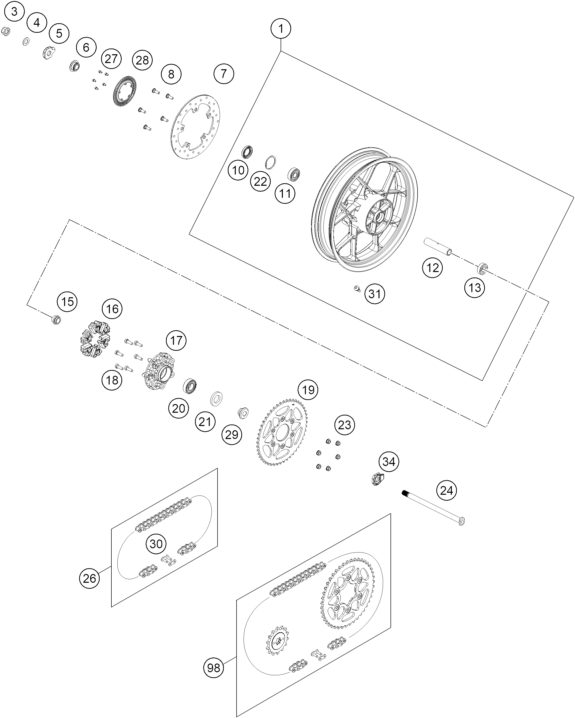 3
4
5
6
27
28
8
7
1
10
22
11
12
13
31
15
16
17
18
20
21
29
19
23
34
24
30
26
98