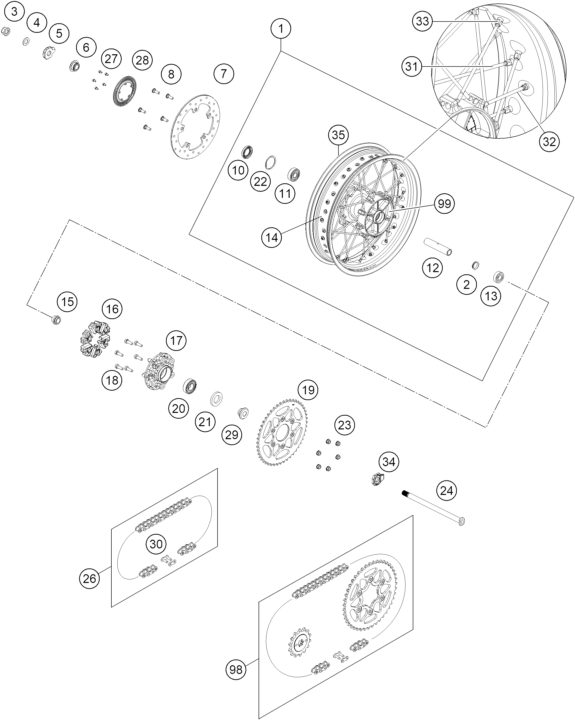 3
4
5
6
27
28
8
7
1
33
31
32
35
10
22
11
99
14
12
2
13
15
16
17
18
20
21
29
19
23
34
24
30
26
98