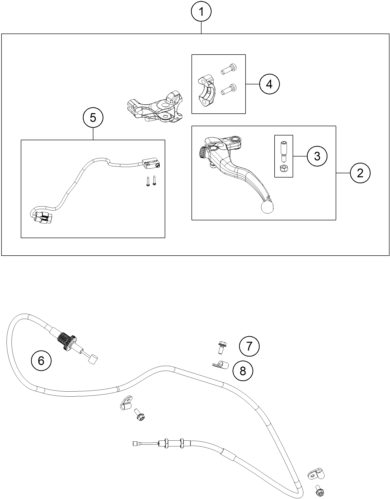 1
4
5
3
2
7
6
8